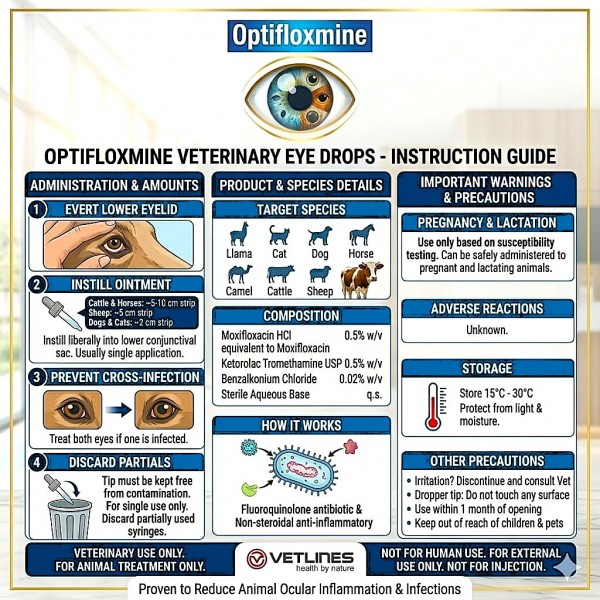 Optifloxmine

OPTIFLOXMINE VETERINARY EYE DROPS - INSTRUCTION GUIDE

ADMINISTRATION & AMOUNTS

1 EVERT LOWER EYELID

2 INSTILL OINTMENT

Cattle & Horses: ~5-10 cm strip
Sheep: ~5 cm strip
Dogs & Cats: ~2 cm strip

Instill liberally into lower conjunctival sac. Usually single application.

3 PREVENT CROSS-INFECTION

Treat both eyes if one is infected.

4 DISCARD PARTIALS

Tip must be kept free from contamination. For single use only. Discard partially used syringes.

PRODUCT & SPECIES DETAILS

TARGET SPECIES

Llama Cat Dog Horse
Camel Cattle Sheep

COMPOSITION

| | |
|---|---|
| Moxifloxacin HCl equivalent to Moxifloxacin | 0.5% w/v |
| Ketorolac Tromethamine USP | 0.5% w/v |
| Benzalkonium Chloride | 0.02% w/v |
| Sterile Aqueous Base | q.s. |

HOW IT WORKS

Fluoroquinolone antibiotic & Non-steroidal anti-inflammatory

IMPORTANT WARNINGS & PRECAUTIONS

PREGNANCY & LACTATION

Use only based on susceptibility testing. Can be safely administered to pregnant and lactating animals.

ADVERSE REACTIONS

Unknown.

STORAGE

Store 15°C - 30°C
Protect from light & moisture.

OTHER PRECAUTIONS

• Irritation? Discontinue and consult Vet
• Dropper tip: Do not touch any surface
• Use within 1 month of opening
• Keep out of reach of children & pets

VETERINARY USE ONLY. FOR ANIMAL TREATMENT ONLY.

VETLINES
health by nature

NOT FOR HUMAN USE. FOR EXTERNAL USE ONLY. NOT FOR INJECTION.

Proven to Reduce Animal Ocular Inflammation & Infections