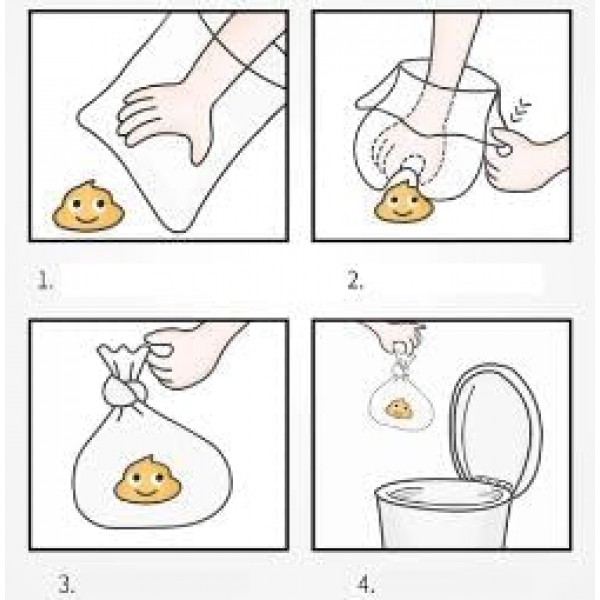 1.

2.

3.

4.