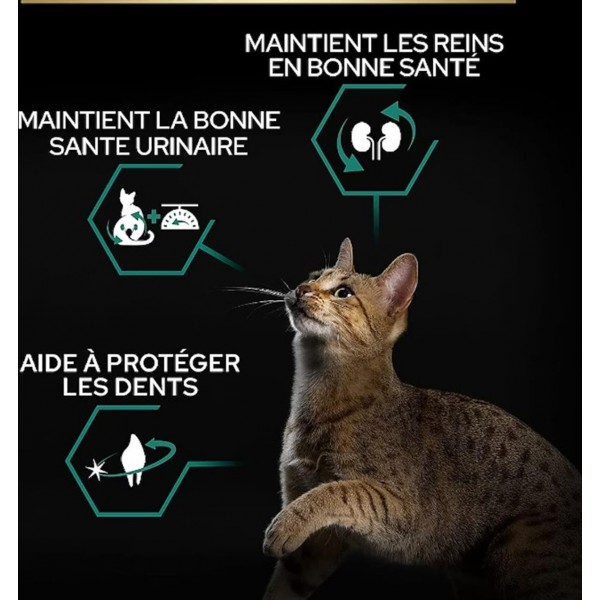 MAINTIENT LES REINS EN BONNE SANTÉ

MAINTIENT LA BONNE SANTE URINAIRE

AIDE À PROTÉGER LES DENTS